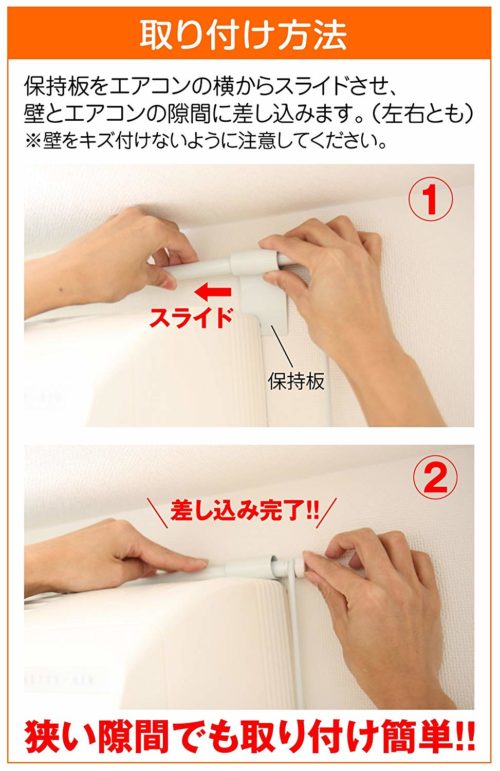 取り付け方法

保持板をエアコンの横からスライドさせ、壁とエアコンの隙間に差し込みます。(左右とも)
※壁をキズ付けないように注意してください。

①

スライド

保持板

②

差し込み完了!!

狭い隙間でも取り付け簡単!!